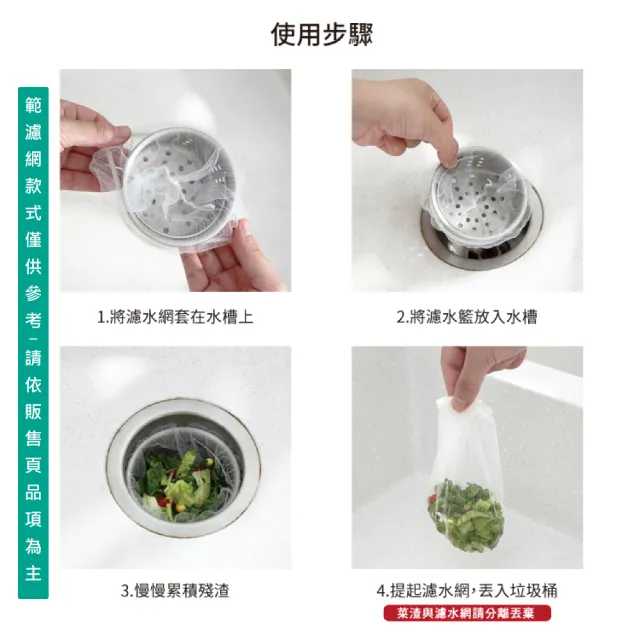 使用步驟

範濾網款式僅供參考-請依販售頁品項為主

1.將濾水網套在水槽上

2.將濾水籃放入水槽

3.慢慢累積殘渣

4.提起濾水網,丟入垃圾桶

菜渣與濾水網請分離丟棄