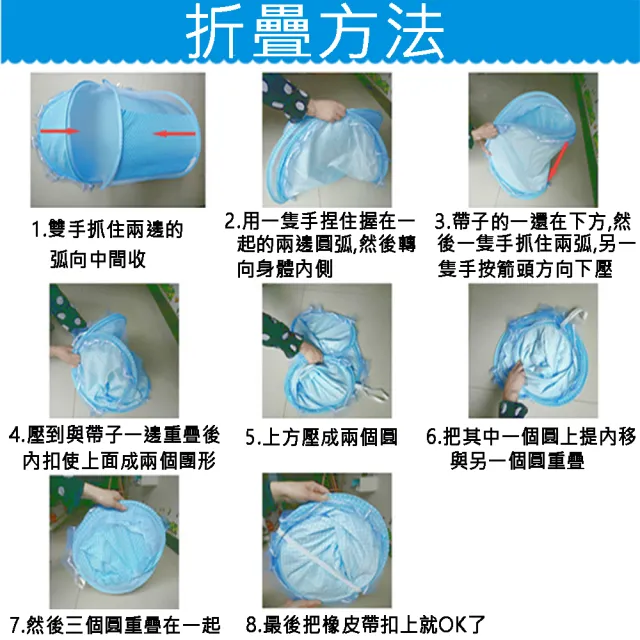 折疊方法

1.雙手抓住兩邊的弧向中間收

2.用一隻手捏住握在一起的兩邊圓弧,然後轉向身體內側

3.帶子的一邊在下方,然後一隻手抓住兩弧,另一隻手按箭頭方向下壓

4.壓到與帶子一邊重疊後內扣使上面成兩個圓形

5.上方壓成兩個圓

6.把其中一個圓上提內移與另一個圓重疊

7.然後三個圓重疊在一起

8.最後把橡皮帶扣上就OK了