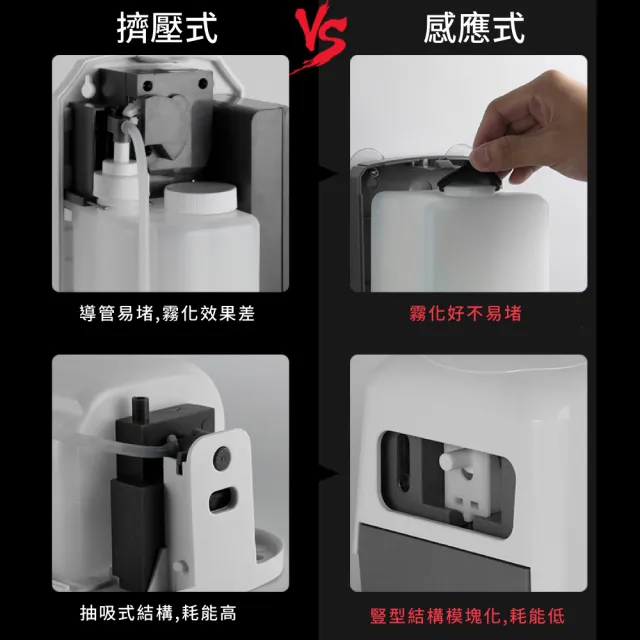 擠壓式

VS

感應式

導管易堵,霧化效果差

霧化好不易堵

抽吸式結構,耗能高

豎型結構模塊化,耗能低