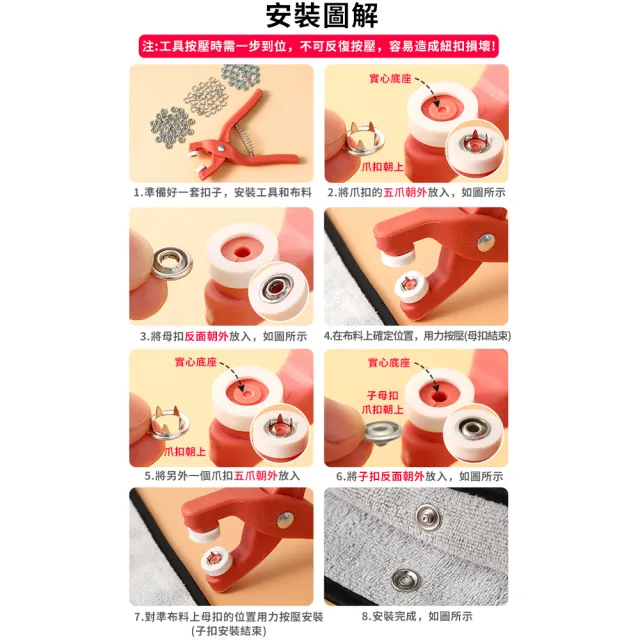 安裝圖解

注:工具按壓時需一步到位，不可反復按壓，容易造成紐扣損壞!

1.準備好一套扣子，安裝工具和布料

實心底座

爪扣朝上

2.將爪扣的五爪朝外放入，如圖所示

3.將母扣反面朝外放入，如圖所示

4.在布料上確定位置，用力按壓(母扣結束)

實心底座

爪扣朝上

5.將另外一個爪扣五爪朝外放入

實心底座

子母扣
爪扣朝上

6.將子扣反面朝外放入，如圖所示

7.對準布料上母扣的位置用力按壓安裝 (子扣安裝結束)

8.安裝完成，如圖所示