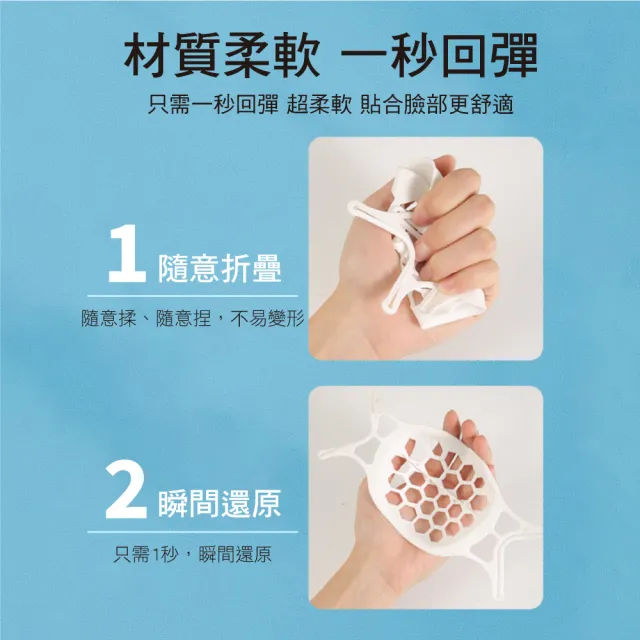 材質柔軟 一秒回彈

只需一秒回彈 超柔軟 貼合臉部更舒適

1 隨意折疊

隨意揉、隨意捏，不易變形

2 瞬間還原

只需1秒，瞬間還原