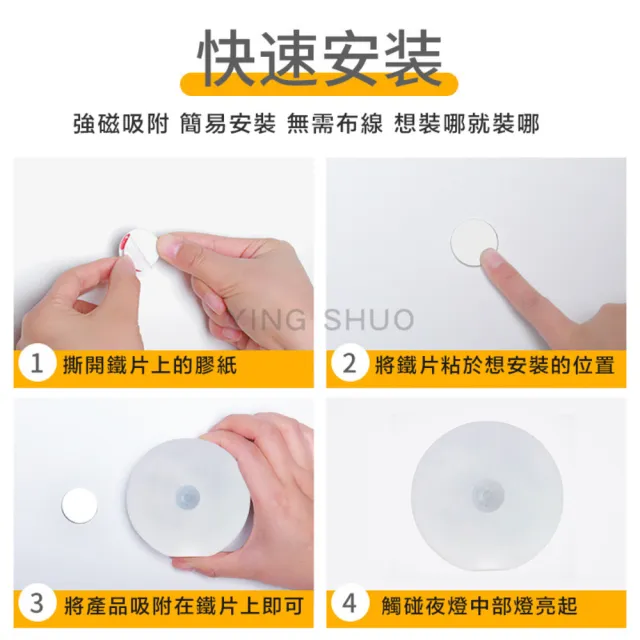 快速安裝

強磁吸附 簡易安裝 無需布線 想裝哪就裝哪

YING SHUO

1 撕開鐵片上的膠紙

2 將鐵片粘於想安裝的位置

3 將產品吸附在鐵片上即可

4 觸碰夜燈中部燈亮起