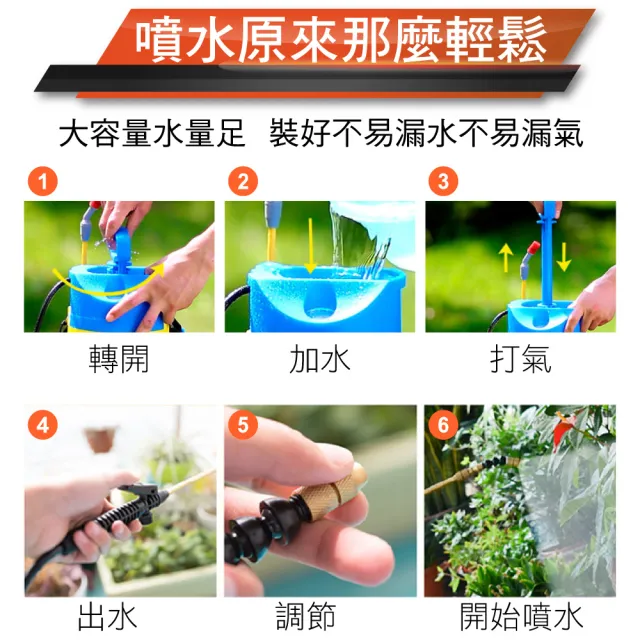 噴水原來那麼輕鬆

大容量水量足　裝好不易漏水不易漏氣

1
轉開

2
加水

3
打氣

4
出水

5
調節

6
開始噴水