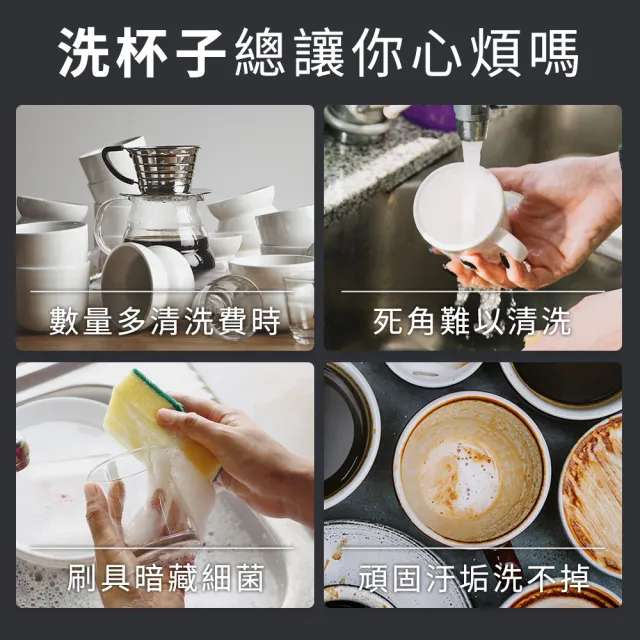 洗杯子總讓你心煩嗎

數量多清洗費時

死角難以清洗

刷具暗藏細菌

頑固汙垢洗不掉