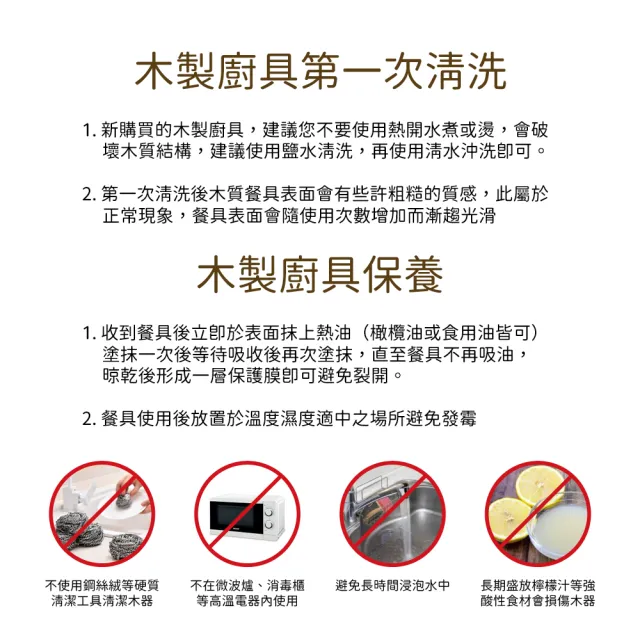 木製廚具第一次清洗

1. 新購買的木製廚具，建議您不要使用熱開水煮或燙，會破壞木質結構，建議使用鹽水清洗，再使用清水沖洗即可。

2. 第一次清洗後木質餐具表面會有些許粗糙的質感，此屬於正常現象，餐具表面會隨使用次數增加而漸趨光滑

木製廚具保養

1. 收到餐具後立即於表面抹上熱油（橄欖油或食用油皆可）塗抹一次後等待吸收後再次塗抹，直至餐具不再吸油，晾乾後形成一層保護膜即可避免裂開。

2. 餐具使用後放置於溫度濕度適中之場所避免發霉

不使用鋼絲絨等硬質清潔工具清潔木器

不在微波爐、消毒櫃等高溫電器內使用

避免長時間浸泡水中

長期盛放檸檬汁等強酸性食材會損傷木器