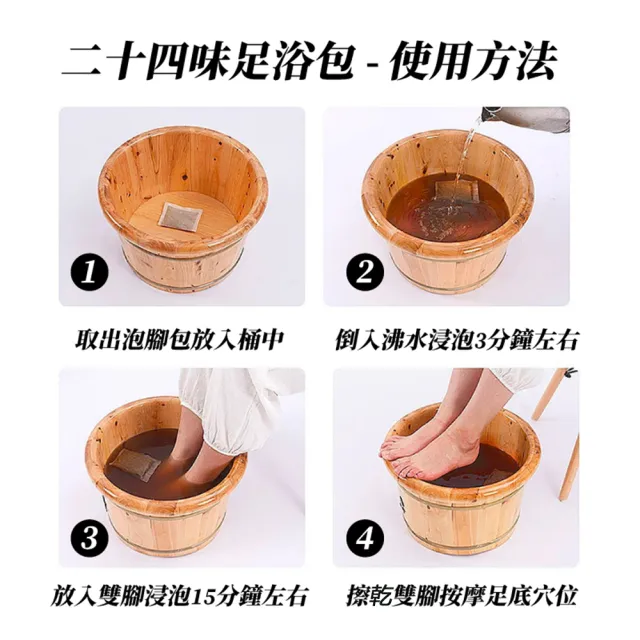 二十四味足浴包 - 使用方法

1

取出泡腳包放入桶中

2

倒入沸水浸泡3分鐘左右

3

放入雙腳浸泡15分鐘左右

4

擦乾雙腳按摩足底穴位