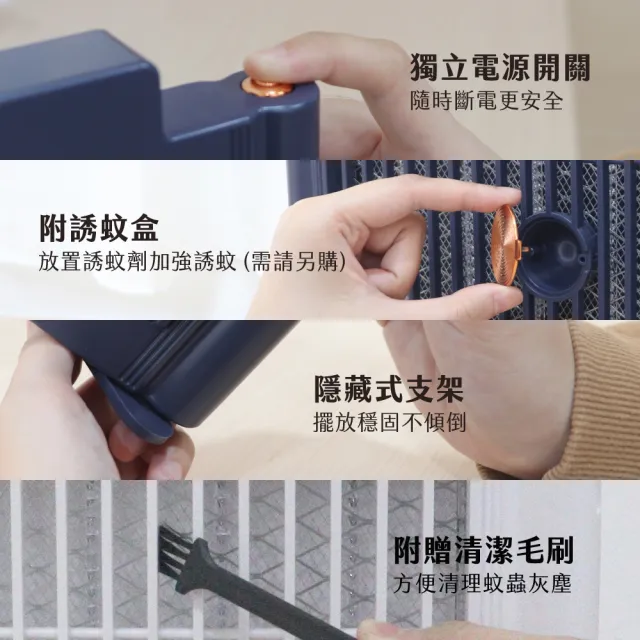 獨立電源開關
隨時斷電更安全

附誘蚊盒
放置誘蚊劑加強誘蚊 (需請另購)

隱藏式支架
擺放穩固不傾倒

附贈清潔毛刷
方便清理蚊蟲灰塵