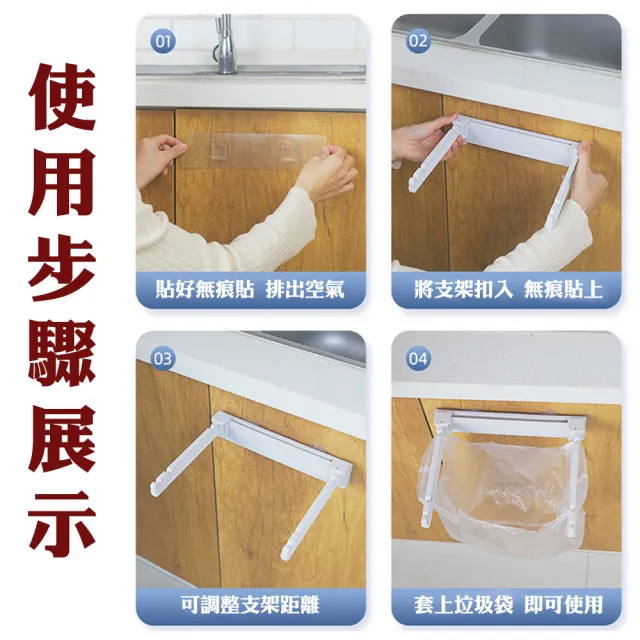 使用步驟展示

01
貼好無痕貼 排出空氣

02
將支架扣入 無痕貼上

03
可調整支架距離

04
套上垃圾袋 即可使用