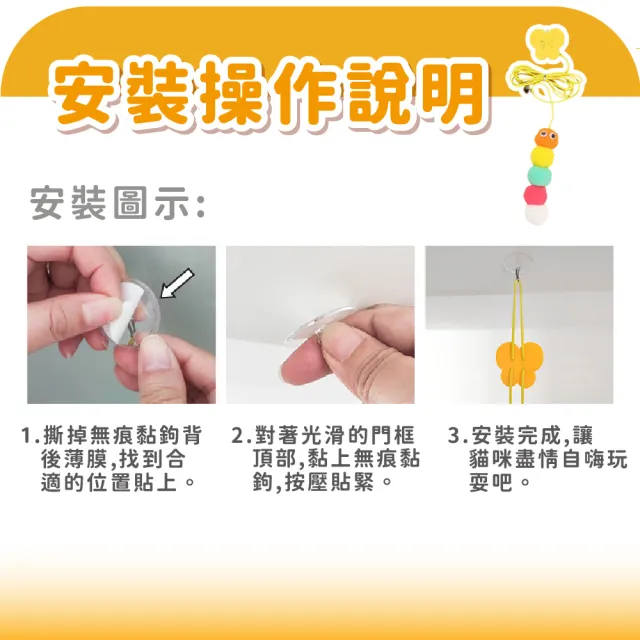 安裝操作說明

安裝圖示:

1.撕掉無痕黏鉤背後薄膜,找到合適的位置貼上。

2.對著光滑的門框頂部,黏上無痕黏鉤,按壓貼緊。

3.安裝完成,讓貓咪盡情自嗨玩耍吧。