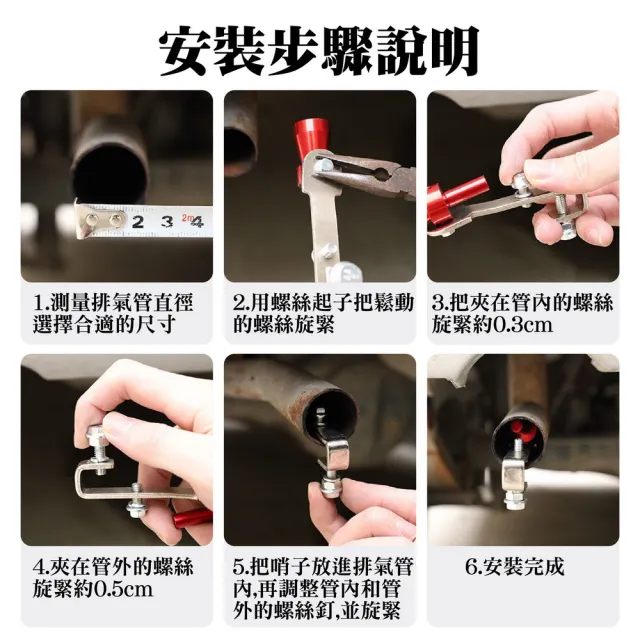 安裝步驟說明

2 3 2m 4

1.測量排氣管直徑選擇合適的尺寸

2.用螺絲起子把鬆動的螺絲旋緊

3.把夾在管內的螺絲旋緊約0.3cm

4.夾在管外的螺絲旋緊約0.5cm

5.把哨子放進排氣管內,再調整管內和管外的螺絲釘,並旋緊

6.安裝完成