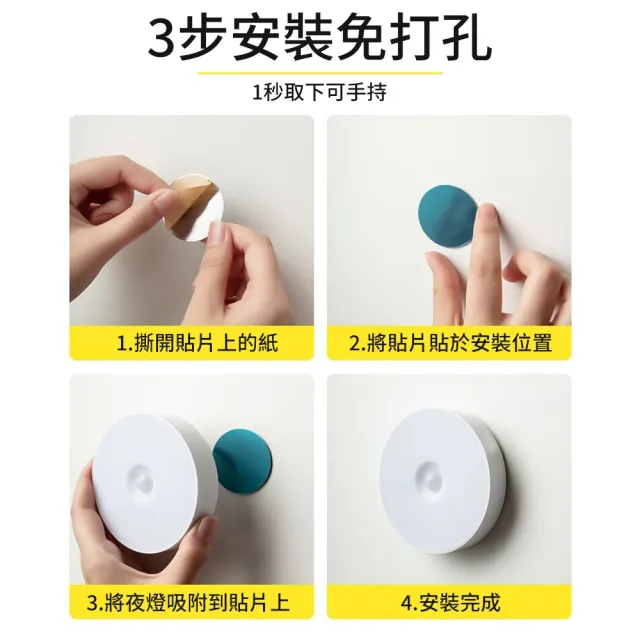 3步安裝免打孔

1秒取下可手持

1.撕開貼片上的紙

2.將貼片貼於安裝位置

3.將夜燈吸附到貼片上

4.安裝完成