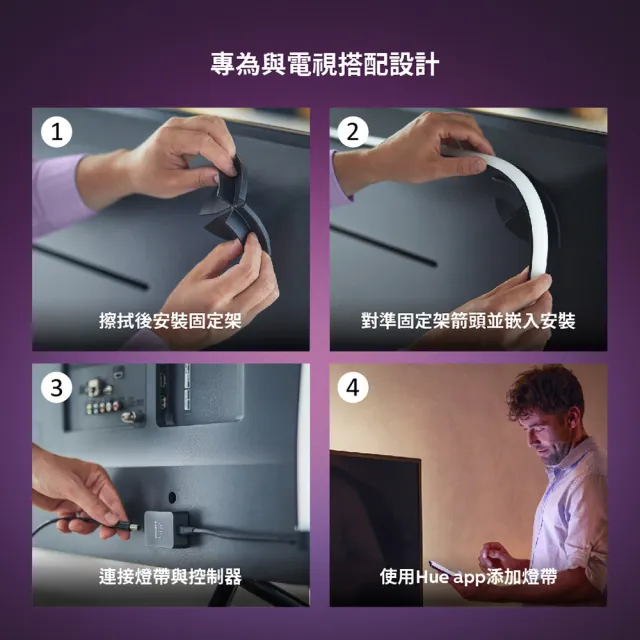 專為與電視搭配設計

1
擦拭後安裝固定架

2
對準固定架箭頭並嵌入安裝

3
連接燈帶與控制器

4
使用Hue app添加燈帶