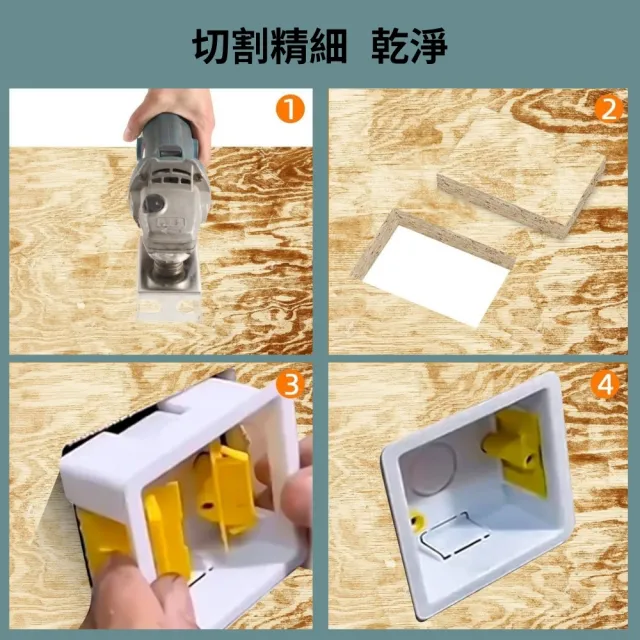 切割精細　乾淨

1

2

3

4