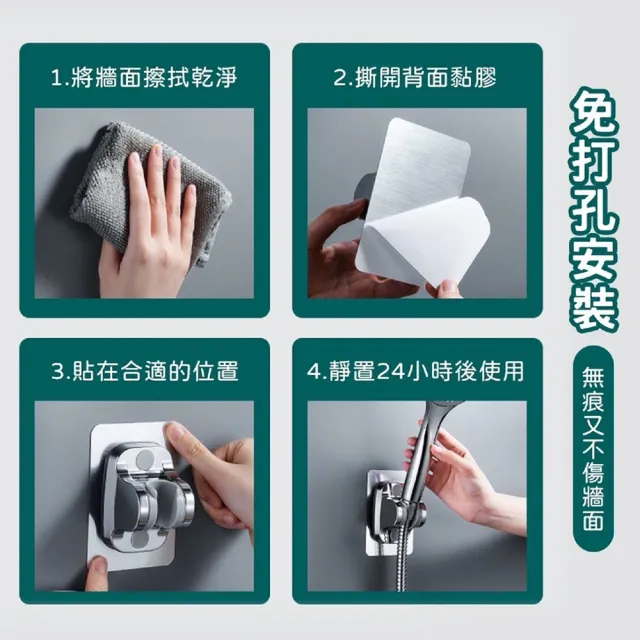 1.將牆面擦拭乾淨

2.撕開背面黏膠

3.貼在合適的位置

4.靜置24小時後使用

免打孔安裝

無痕又不傷牆面