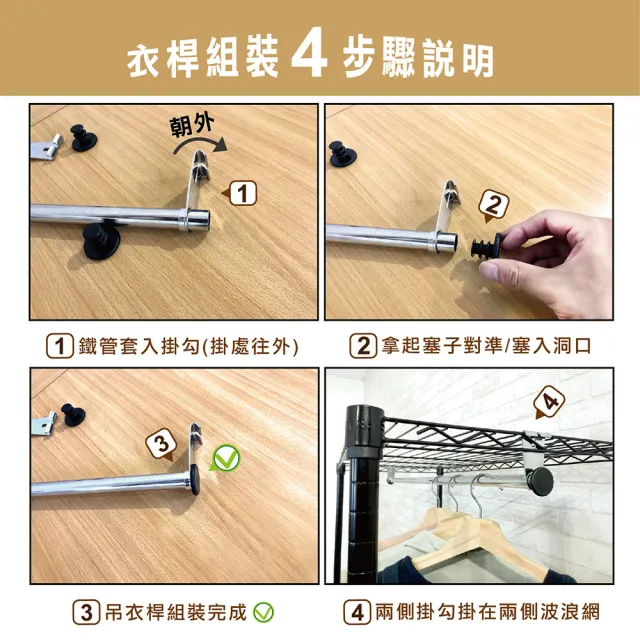 衣桿組裝 4 步驟說明

朝外

1

2

1 鐵管套入掛勾(掛處往外)

2 拿起塞子對準/塞入洞口

3

4

3 吊衣桿組裝完成

4 兩側掛勾掛在兩側波浪網