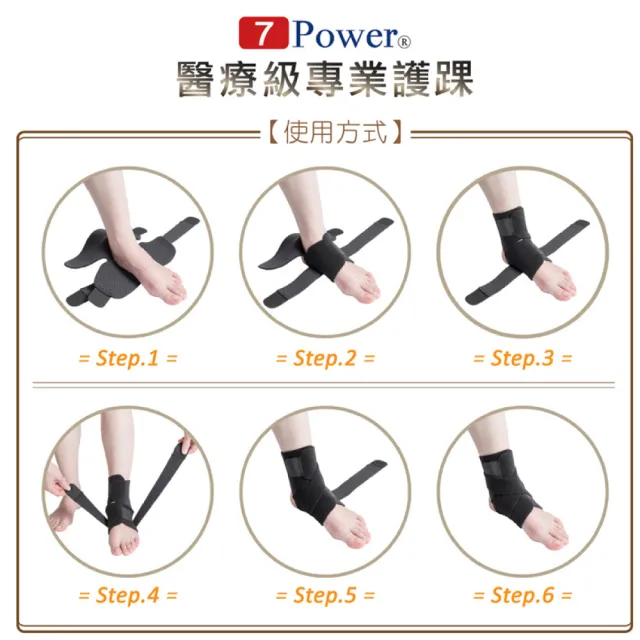 7 Power®
醫療級專業護踝

【使用方式】

= Step.1 =

= Step.2 =

= Step.3 =

= Step.4 =

= Step.5 =

= Step.6 =