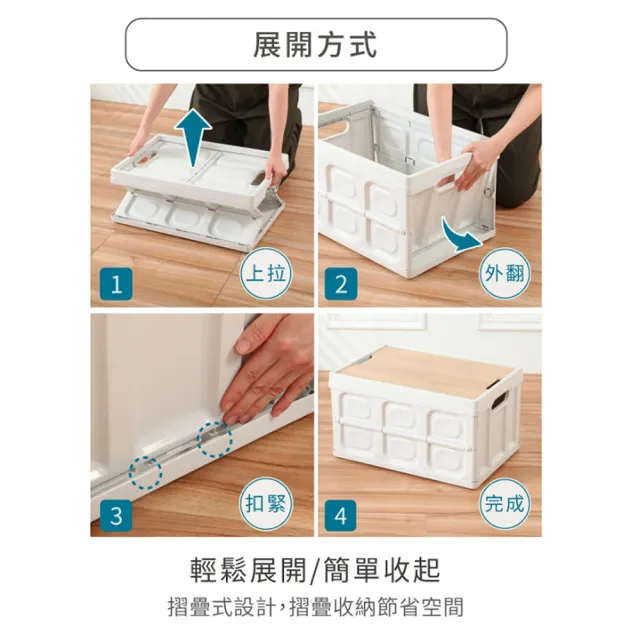 展開方式

1
上拉

2
外翻

3
扣緊

4
完成

輕鬆展開/簡單收起
摺疊式設計，摺疊收納節省空間