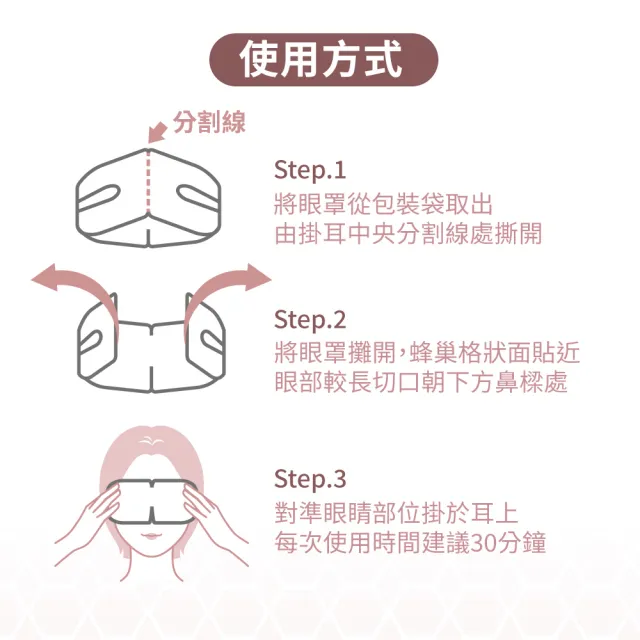 使用方式

分割線

Step.1
將眼罩從包裝袋取出
由掛耳中央分割線處撕開

Step.2
將眼罩攤開，蜂巢格狀面貼近
眼部較長切口朝下方鼻樑處

Step.3
對準眼睛部位掛於耳上
每次使用時間建議30分鐘