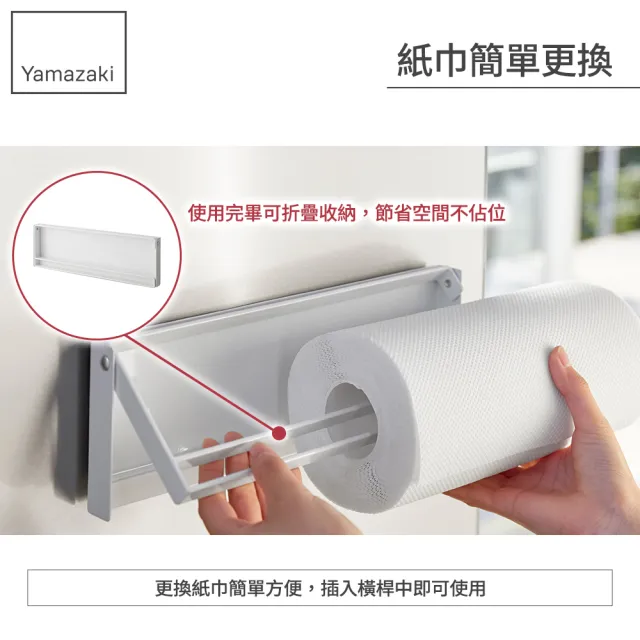 Yamazaki

紙巾簡單更換

使用完畢可折疊收納，節省空間不佔位

更換紙巾簡單方便，插入橫桿中即可使用