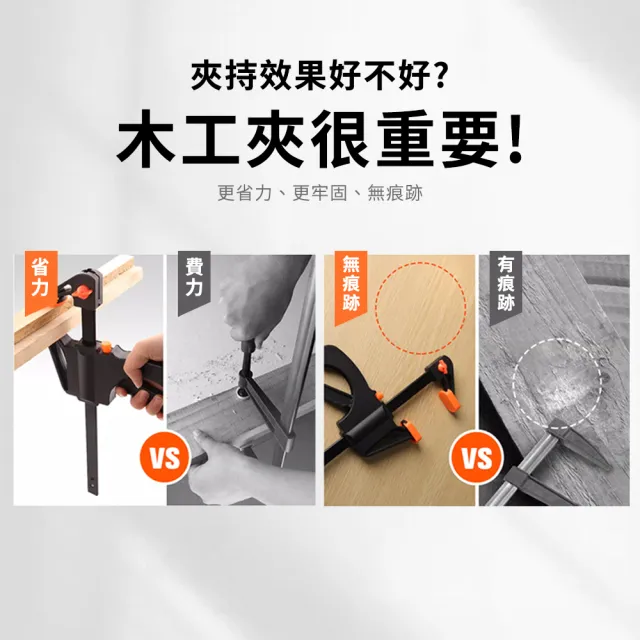 夾持效果好不好?

木工夾很重要!

更省力、更牢固、無痕跡

省力

VS

費力

無痕跡

VS

有痕跡