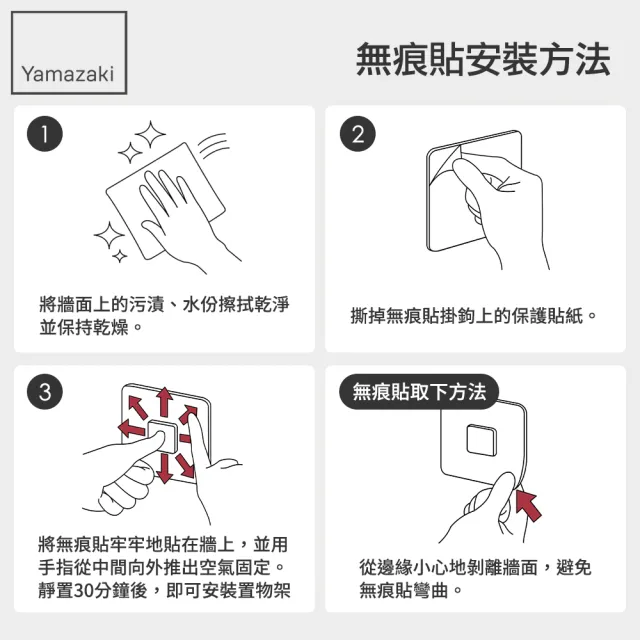 Yamazaki

無痕貼安裝方法

1

將牆面上的污漬、水份擦拭乾淨並保持乾燥。

2

撕掉無痕貼掛鉤上的保護貼紙。

3

將無痕貼牢牢地貼在牆上，並用手指從中間向外推出空氣固定。靜置30分鐘後，即可安裝置物架

無痕貼取下方法

從邊緣小心地剝離牆面，避免無痕貼彎曲。