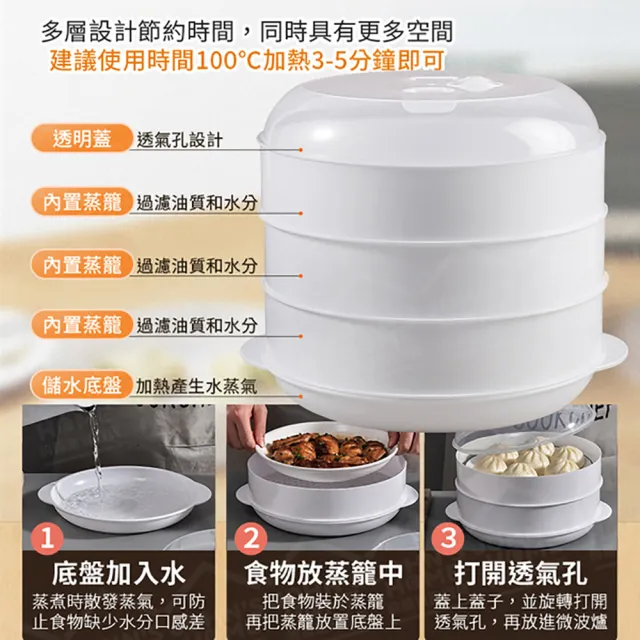 多層設計節約時間，同時具有更多空間
建議使用時間100°C加熱3-5分鐘即可

透明蓋 透氣孔設計

內置蒸籠 過濾油質和水分

內置蒸籠 過濾油質和水分

內置蒸籠 過濾油質和水分

儲水底盤 加熱產生水蒸氣

1
底盤加入水
蒸煮時散發蒸氣，可防止食物缺少水分口感差

2
食物放蒸籠中
把食物裝於蒸籠
再把蒸籠放置底盤上

3
打開透氣孔
蓋上蓋子，並旋轉打開透氣孔，再放進微波爐