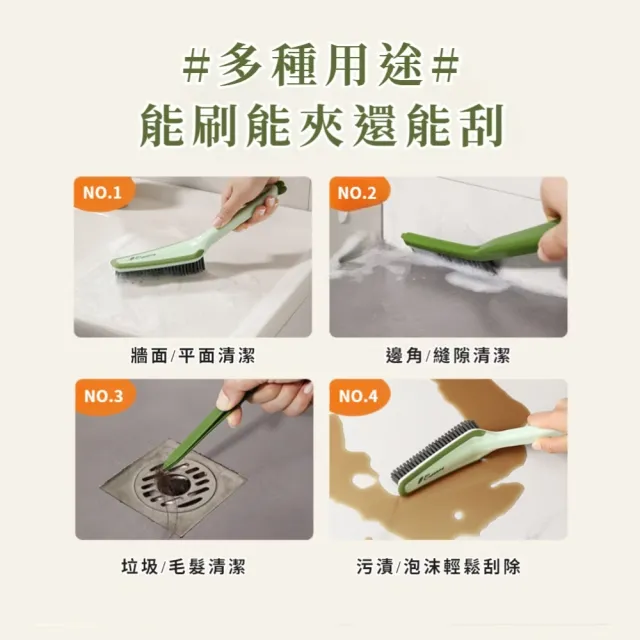 #多種用途#
能刷能夾還能刮

NO.1

牆面/平面清潔

NO.2

邊角/縫隙清潔

NO.3

垃圾/毛髮清潔

NO.4

污漬/泡沫輕鬆刮除