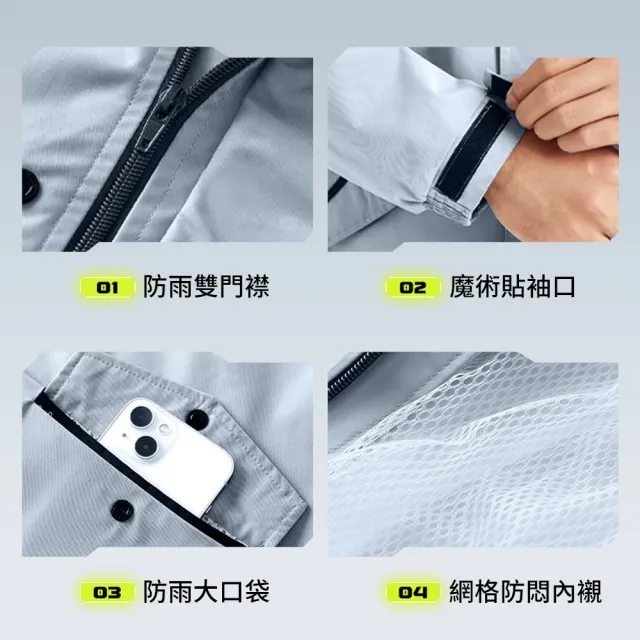 01 防雨雙門襟

02 魔術貼袖口

03 防雨大口袋

04 網格防悶內襯