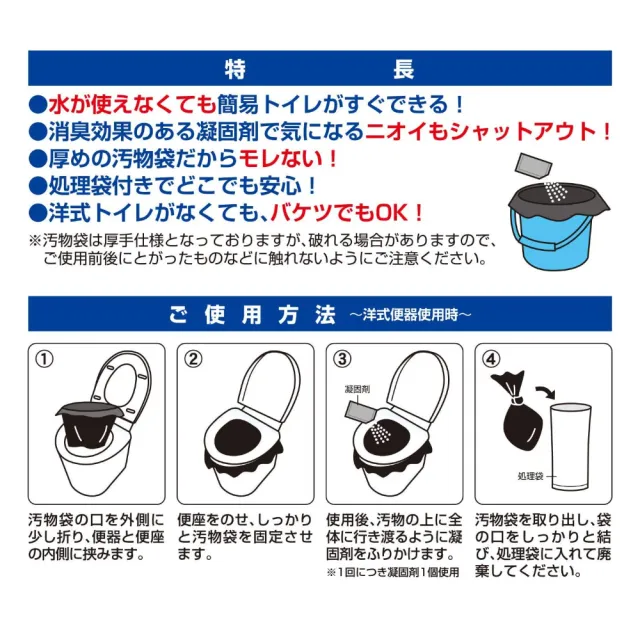 特　長

●水が使えなくても簡易トイレがすぐできる！
●消臭効果のある凝固剤で気になるニオイもシャットアウト！
●厚めの汚物袋だからモレない！
●処理袋付きでどこでも安心！
●洋式トイレがなくても、バケツでもOK！
※汚物袋は厚手仕様となっておりますが、破れる場合がありますので、ご使用前後にとがったものなどに触れないようにご注意ください。

ご使用方法 ～洋式便器使用時～

①
汚物袋の口を外側に少し折り、便器と便座の内側に挟みます。

②
便座をのせ、しっかりと汚物袋を固定させます。

③
凝固剤
使用後、汚物の上に全体に行き渡るように凝固剤をふりかけます。
※1回につき凝固剤1個使用

④
処理袋
汚物袋を取り出し、袋の口をしっかりと結び、処理袋に入れて廃棄してください。