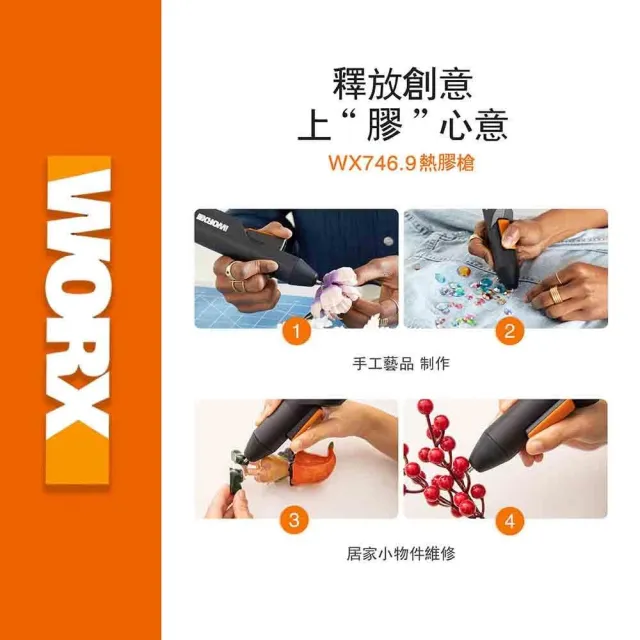 WORX

釋放創意
上“膠”心意
WX746.9熱膠槍

1

2

手工藝品 制作

3

4

居家小物件維修