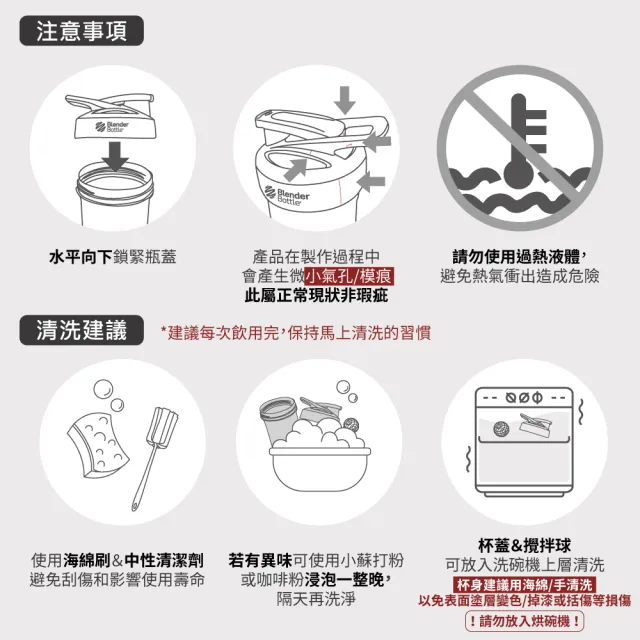 注意事項

Blender Bottle

水平向下鎖緊瓶蓋

Blender Bottle

產品在製作過程中
會產生微小氣孔/模痕
此屬正常現狀非瑕疵

請勿使用過熱液體，
避免熱氣衝出造成危險

清洗建議

*建議每次飲用完，保持馬上清洗的習慣

使用海綿刷&中性清潔劑
避免刮傷和影響使用壽命

若有異味可使用小蘇打粉
或咖啡粉浸泡一整晚，
隔天再洗淨

杯蓋&攪拌球
可放入洗碗機上層清洗
杯身建議用海綿/手清洗
以免表面塗層變色/掉漆或括傷等損傷
！請勿放入烘碗機！