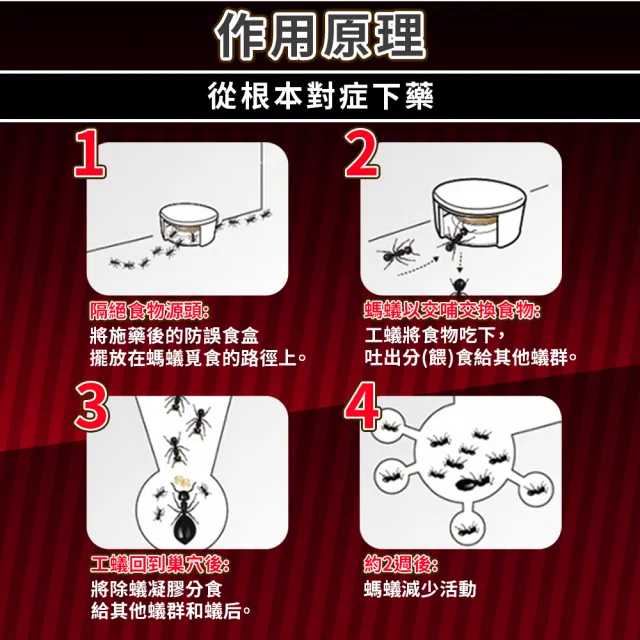 作用原理

從根本對症下藥

1

隔絕食物源頭:
將施藥後的防誤食盒
擺放在螞蟻覓食的路徑上。

2

螞蟻以交哺交換食物:
工蟻將食物吃下,
吐出分(餵)食給其他蟻群。

3

工蟻回到巢穴後:
將除蟻凝膠分食
給其他蟻群和蟻后。

4

約2週後:
螞蟻減少活動