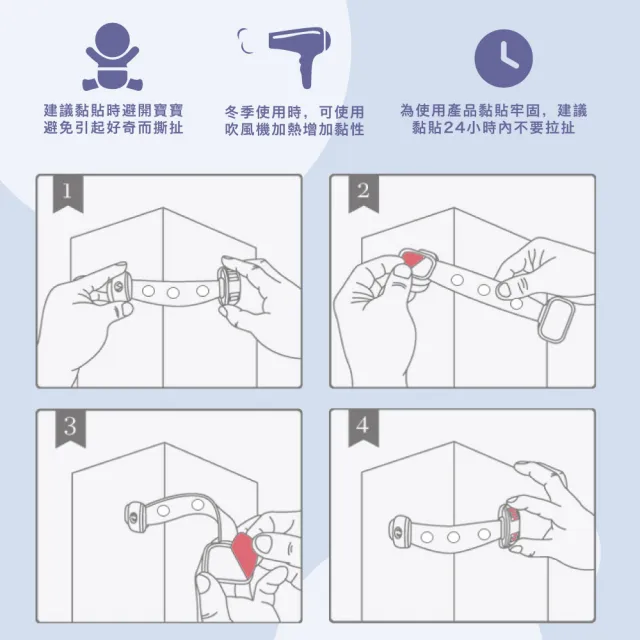 建議黏貼時避開寶寶
避免引起好奇而撕扯

冬季使用時，可使用
吹風機加熱增加黏性

為使用產品黏貼牢固，建議
黏貼24小時內不要拉扯

1

2

3

4