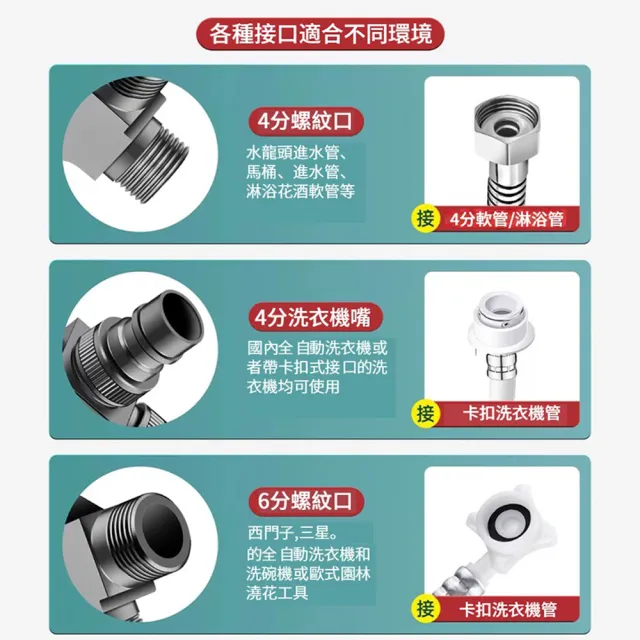 各種接口適合不同環境

4分螺紋口

水龍頭進水管、馬桶、進水管、淋浴花洒軟管等

接 4分軟管/淋浴管

4分洗衣機嘴

國內全 自動洗衣機或者帶卡扣式接口的洗衣機均可使用

接 卡扣洗衣機管

6分螺紋口

西門子,三星。的全 自動洗衣機和洗碗機或歐式園林澆花工具

接 卡扣洗衣機管