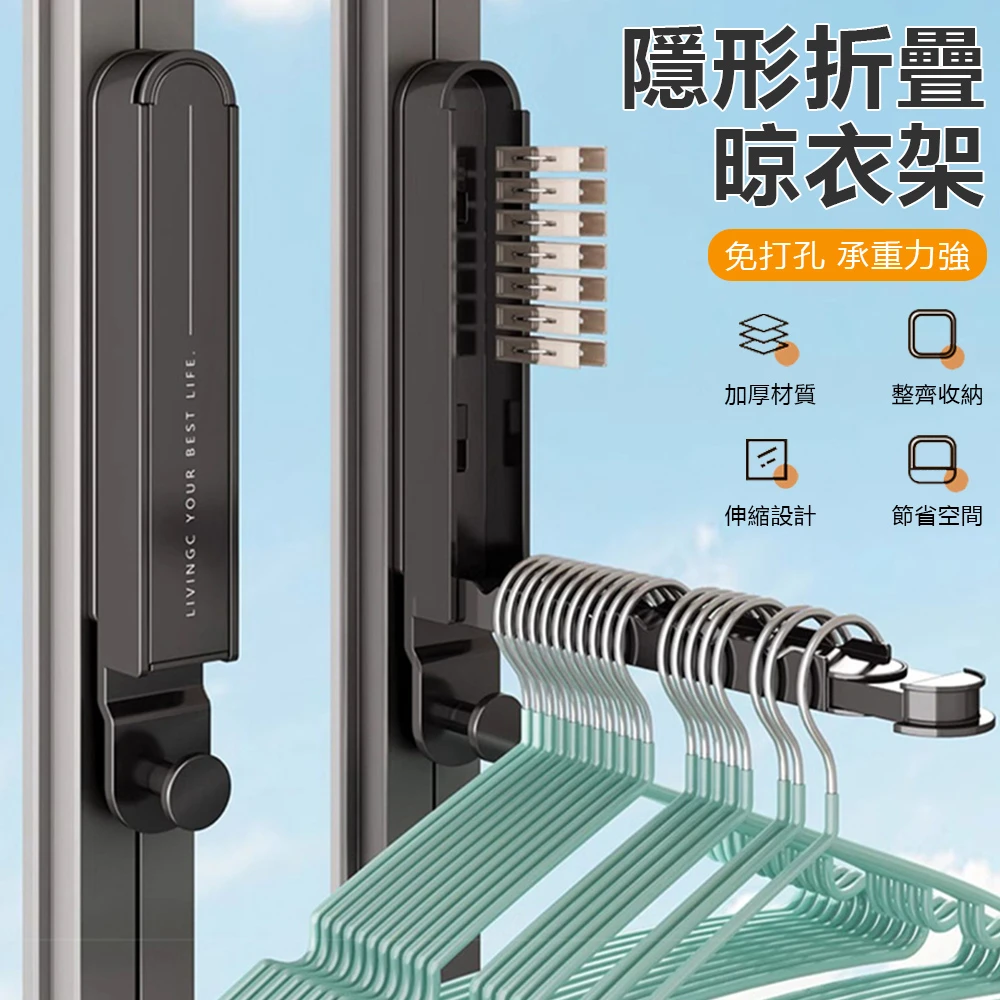 隱形折疊
晾衣架

免打孔 承重力強

加厚材質

整齊收納

伸縮設計

節省空間

LIVINGC YOUR BEST LIFE.