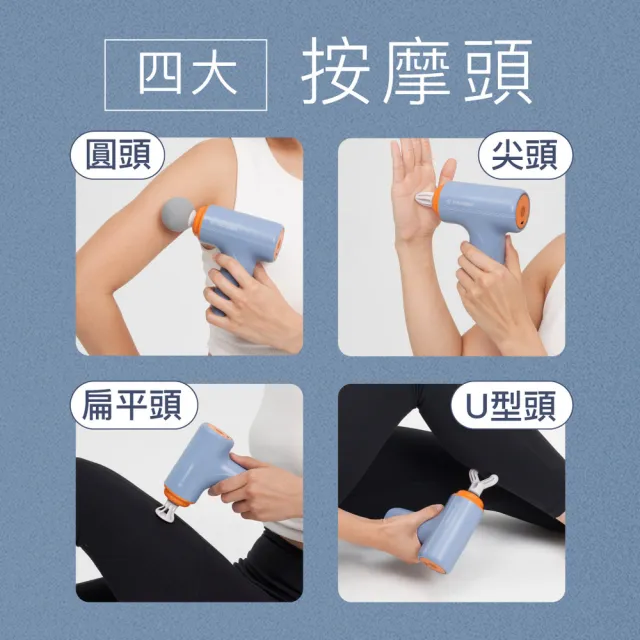 四大 按摩頭

圓頭

尖頭

扁平頭

U型頭