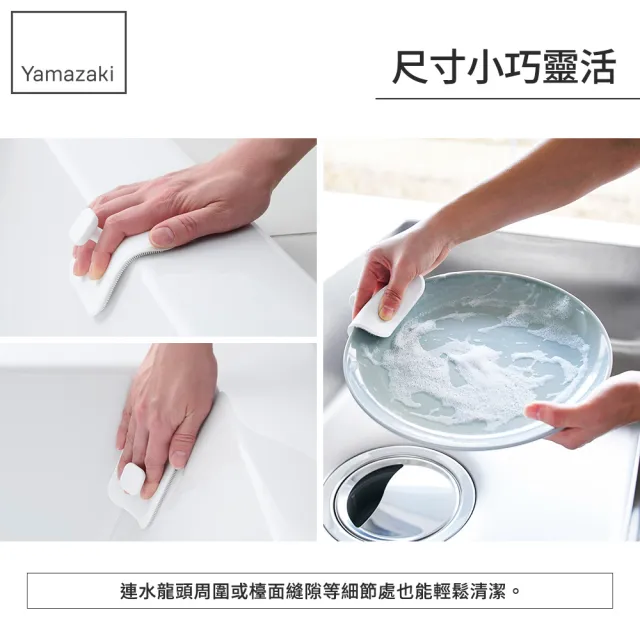 Yamazaki

尺寸小巧靈活

連水龍頭周圍或檯面縫隙等細節處也能輕鬆清潔。