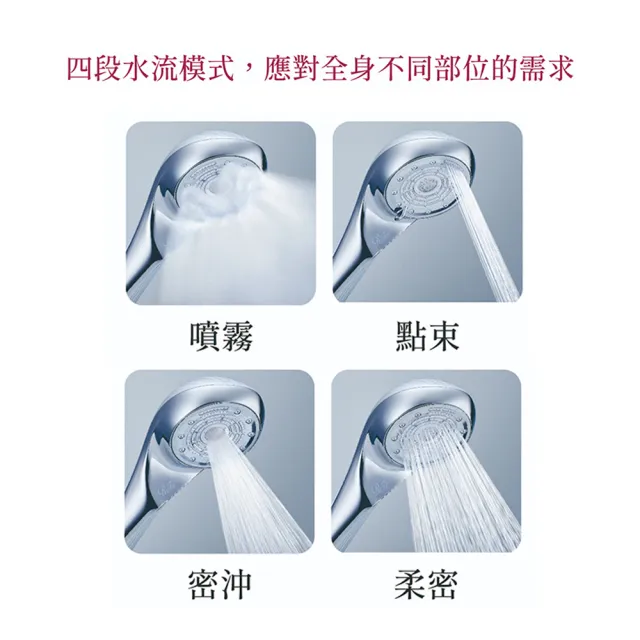 四段水流模式，應對全身不同部位的需求

噴霧

點束

密沖

柔密