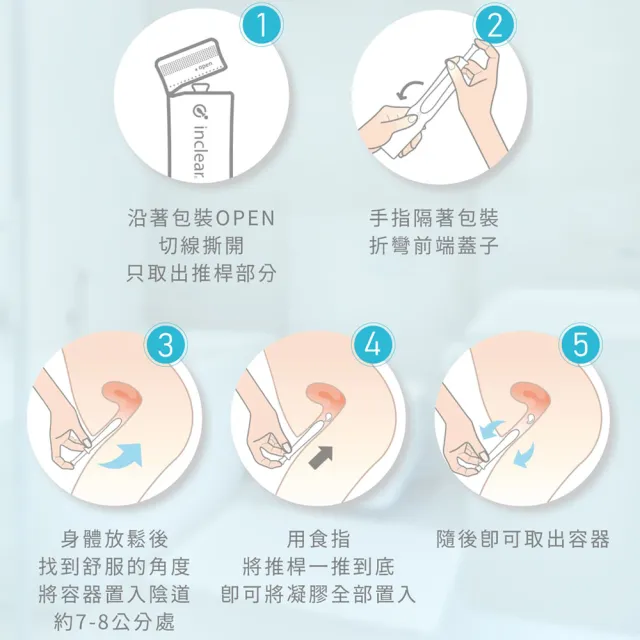 1

open

inclear

沿著包裝OPEN
切線撕開
只取出推桿部分

2

手指隔著包裝
折彎前端蓋子

3

身體放鬆後
找到舒服的角度
將容器置入陰道
約7-8公分處

4

用食指
將推桿一推到底
即可將凝膠全部置入

5

隨後即可取出容器