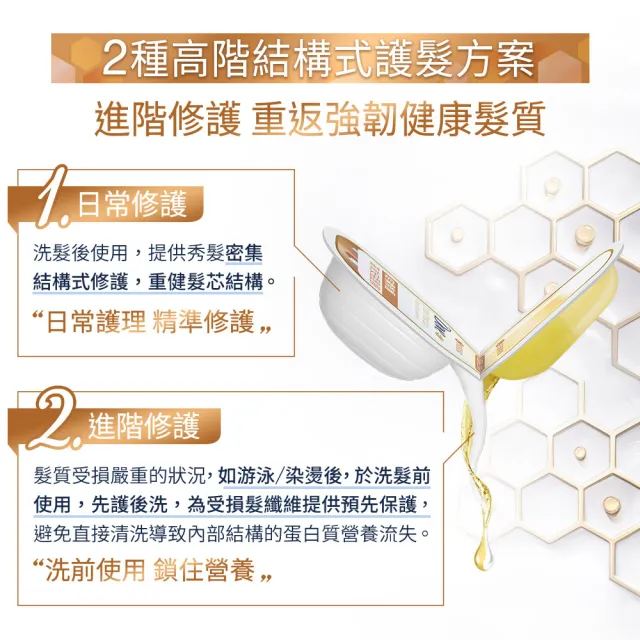 2種高階結構式護髮方案

進階修護 重返強韌健康髮質

1. 日常修護

洗髮後使用，提供秀髮密集結構式修護，重健髮芯結構。

“日常護理 精準修護„

2. 進階修護

髮質受損嚴重的狀況，如游泳/染燙後，於洗髮前使用，先護後洗，為受損髮纖維提供預先保護，避免直接清洗導致內部結構的蛋白質營養流失。

“洗前使用 鎖住營養„