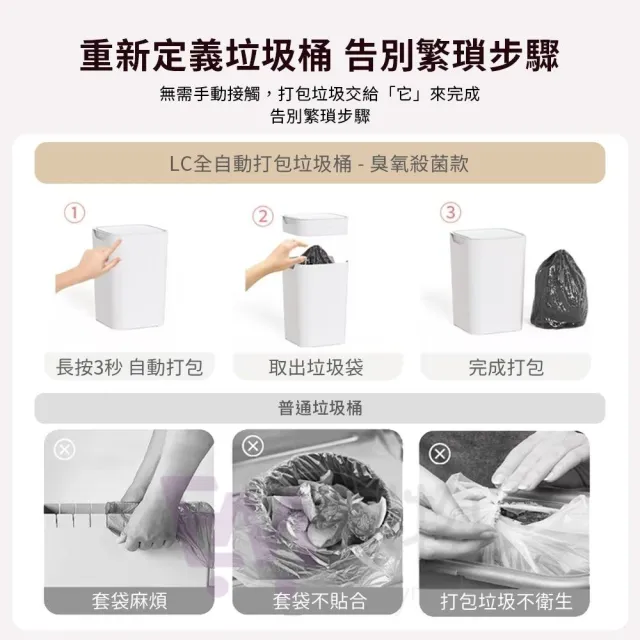 重新定義垃圾桶 告別繁瑣步驟

無需手動接觸，打包垃圾交給「它」來完成
告別繁瑣步驟

LC全自動打包垃圾桶 - 臭氧殺菌款

①
長按3秒 自動打包

②
取出垃圾袋

③
完成打包

普通垃圾桶

套袋麻煩

套袋不貼合

打包垃圾不衛生