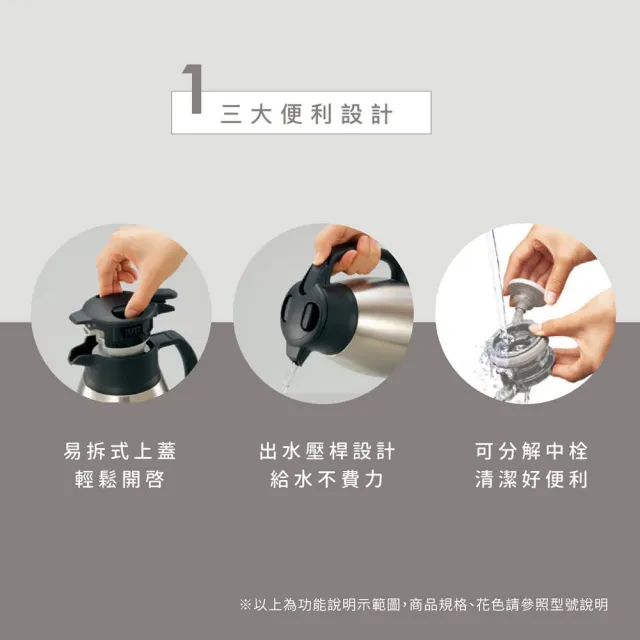 1
三大便利設計

易拆式上蓋
輕鬆開啓

出水壓桿設計
給水不費力

可分解中栓
清潔好便利

※以上為功能說明示範圖，商品規格、花色請參照型號說明