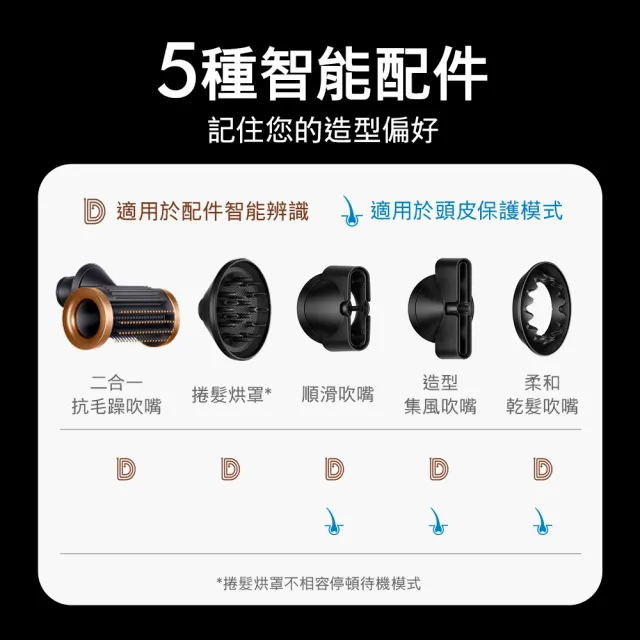 5種智能配件

記住您的造型偏好

適用於配件智能辨識

適用於頭皮保護模式

二合一
抗毛躁吹嘴

捲髮烘罩*

順滑吹嘴

造型
集風吹嘴

柔和
乾髮吹嘴

*捲髮烘罩不相容停頓待機模式