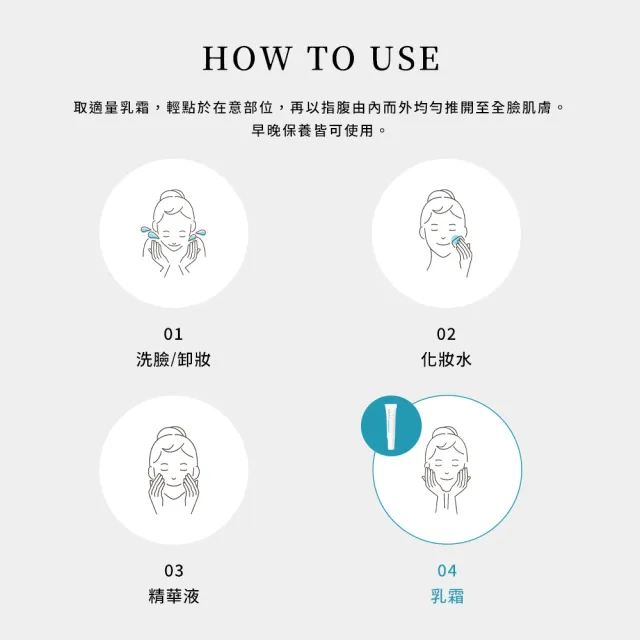 HOW TO USE

取適量乳霜，輕點於在意部位，再以指腹由內而外均勻推開至全臉肌膚。
早晚保養皆可使用。

01
洗臉/卸妝

02
化妝水

03
精華液

04
乳霜