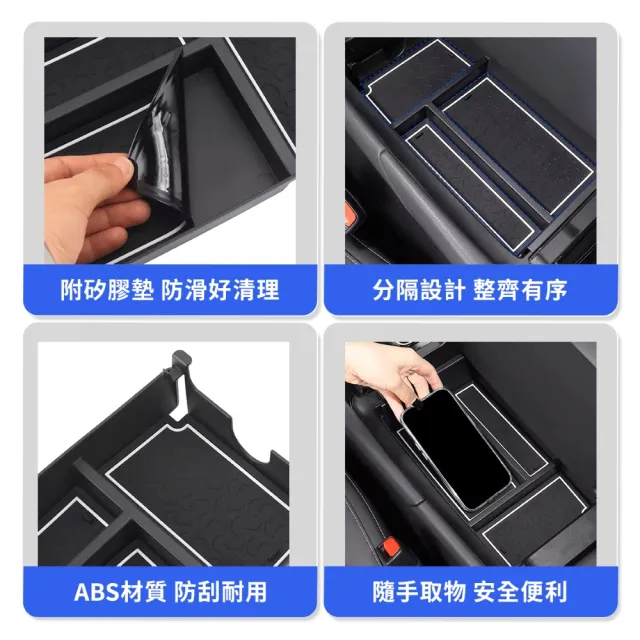 附矽膠墊 防滑好清理

分隔設計 整齊有序

ABS材質 防刮耐用

隨手取物 安全便利