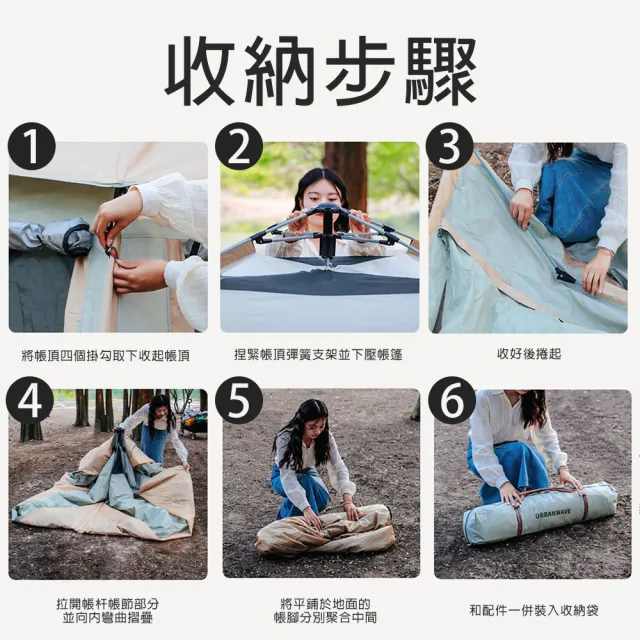 收納步驟

1
將帳頂四個掛勾取下收起帳頂

2
捏緊帳頂彈簧支架並下壓帳篷

3
收好後捲起

4
拉開帳杆帳節部分並向內彎曲摺疊

5
將平鋪於地面的帳腳分別聚合中間

6
URBANWAVE
和配件一併裝入收納袋