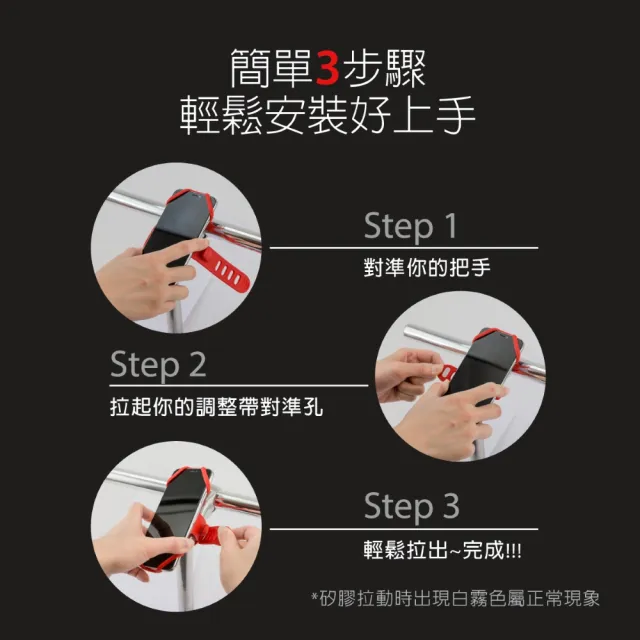 簡單3步驟
輕鬆安裝好上手

Step 1
對準你的把手

Step 2
拉起你的調整帶對準孔

Step 3
輕鬆拉出~完成!!!

*矽膠拉動時出現白霧色屬正常現象