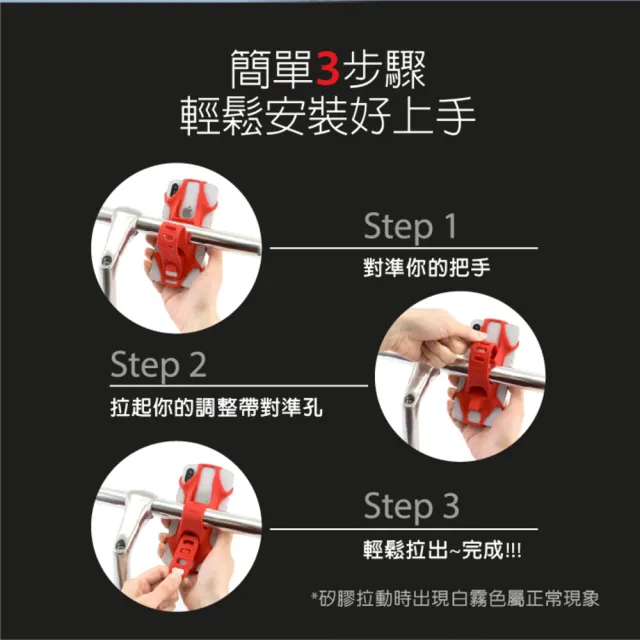 簡單3步驟
輕鬆安裝好上手

Step 1
對準你的把手

Step 2
拉起你的調整帶對準孔

Step 3
輕鬆拉出~完成!!!

*矽膠拉動時出現白霧色屬正常現象