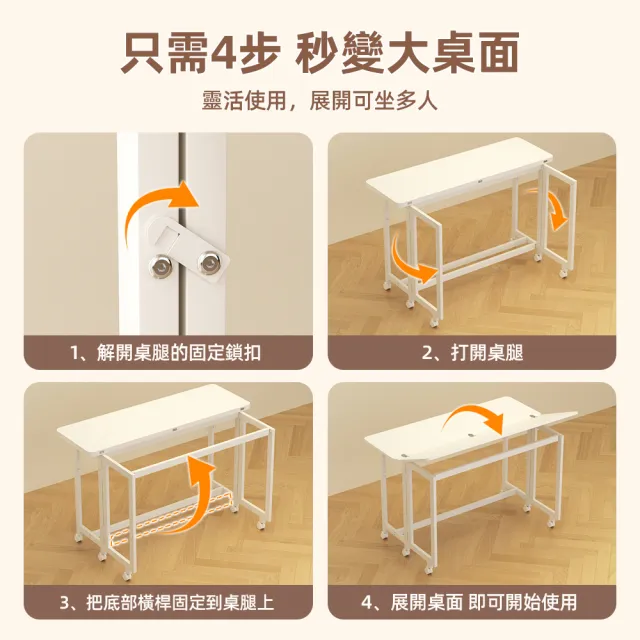 只需4步 秒變大桌面

靈活使用，展開可坐多人

1、解開桌腿的固定鎖扣

2、打開桌腿

3、把底部橫桿固定到桌腿上

4、展開桌面 即可開始使用