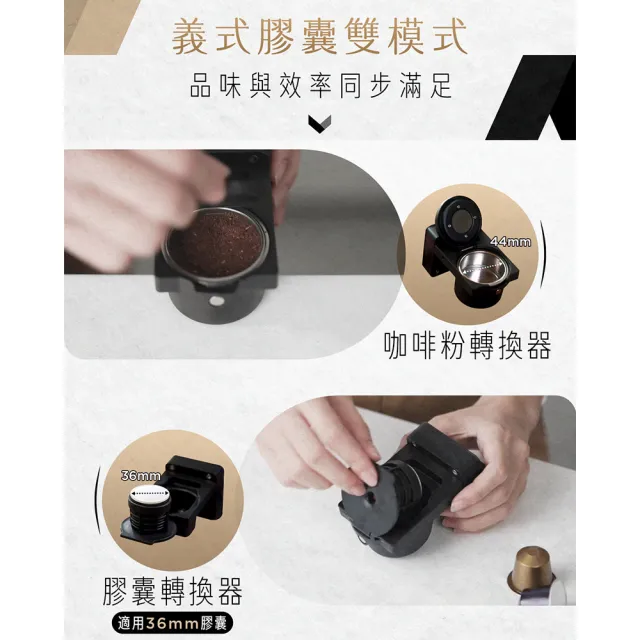 義式膠囊雙模式

品味與效率同步滿足

44mm

咖啡粉轉換器

36mm

膠囊轉換器

適用36mm膠囊